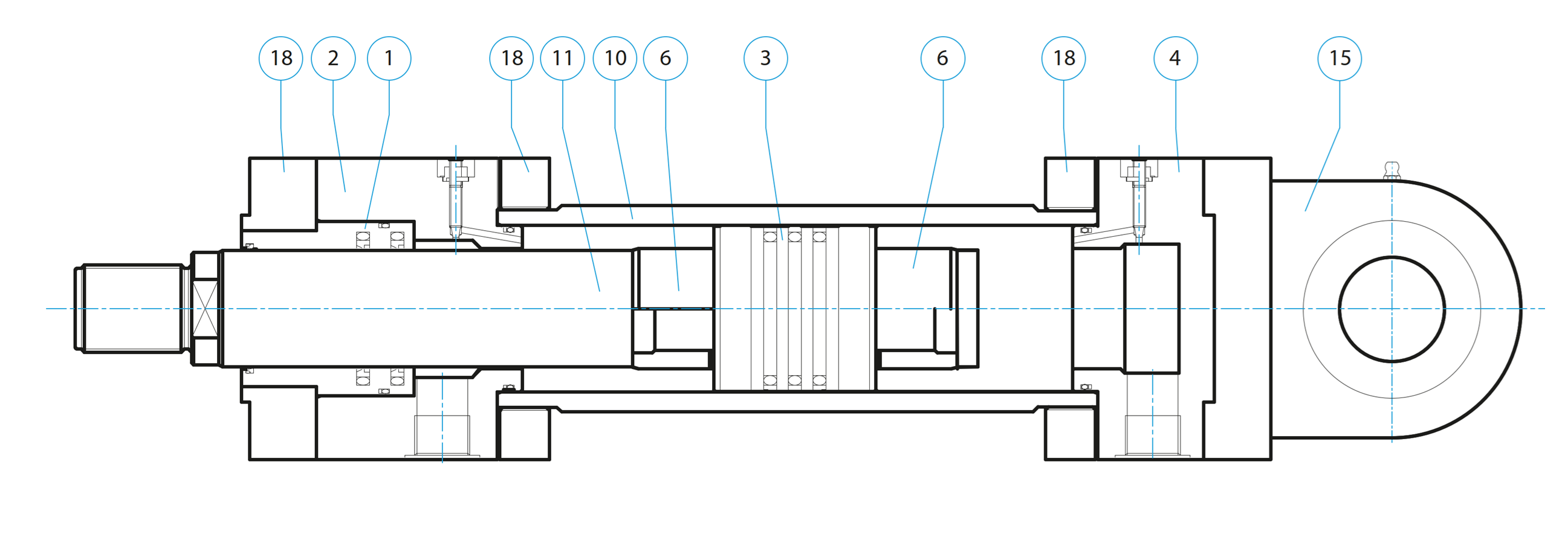 18 2 1 18 11 10 6 3 6 18 4 15